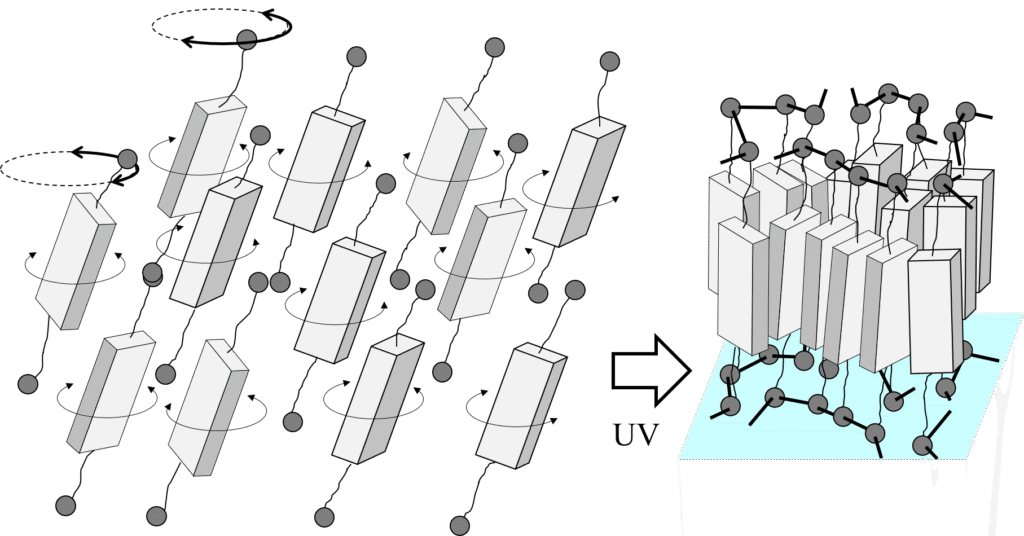 UV